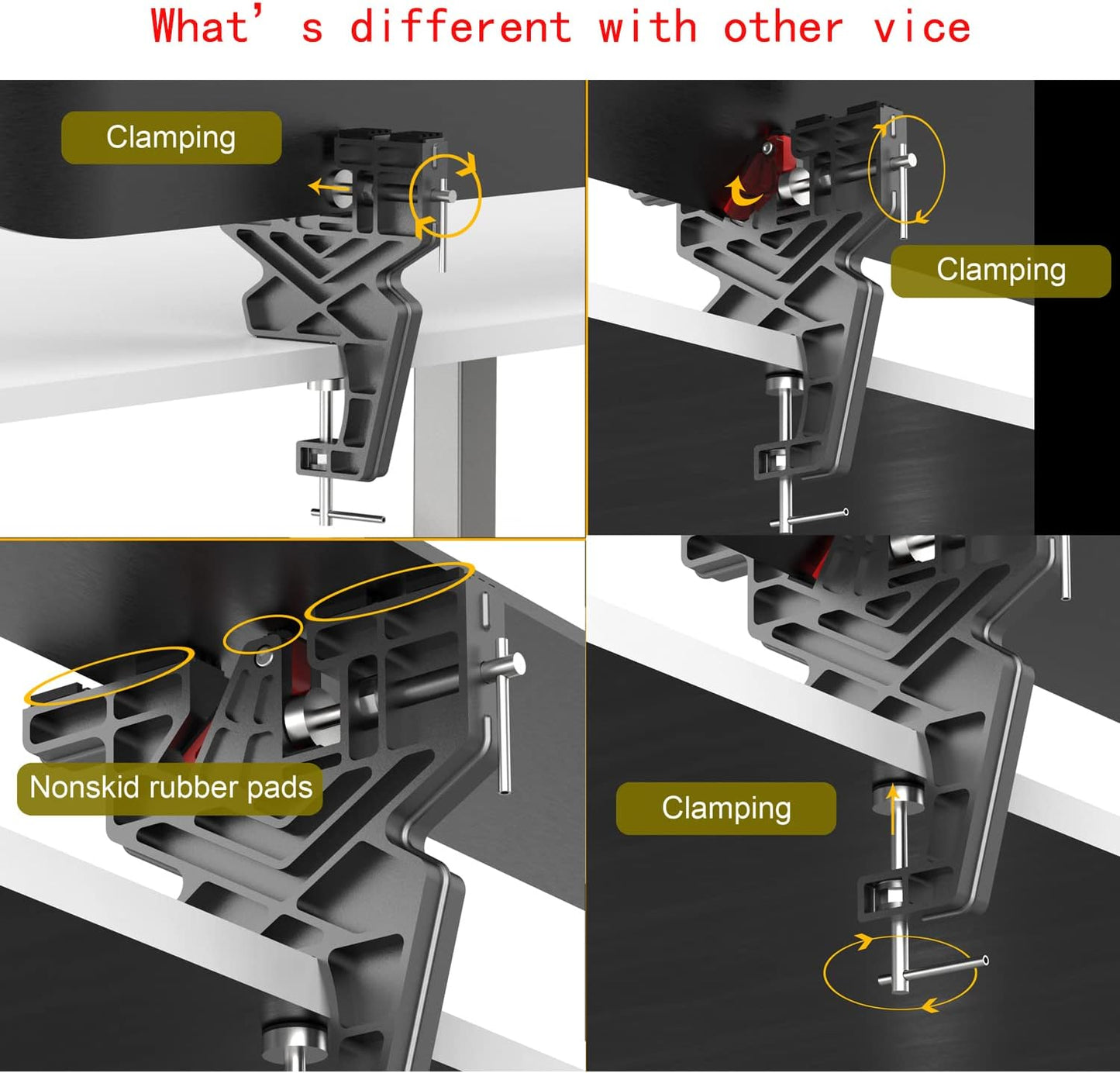 What' s different with other vice

Clamping

Clamping

Nonskid rubber pads

Clamping